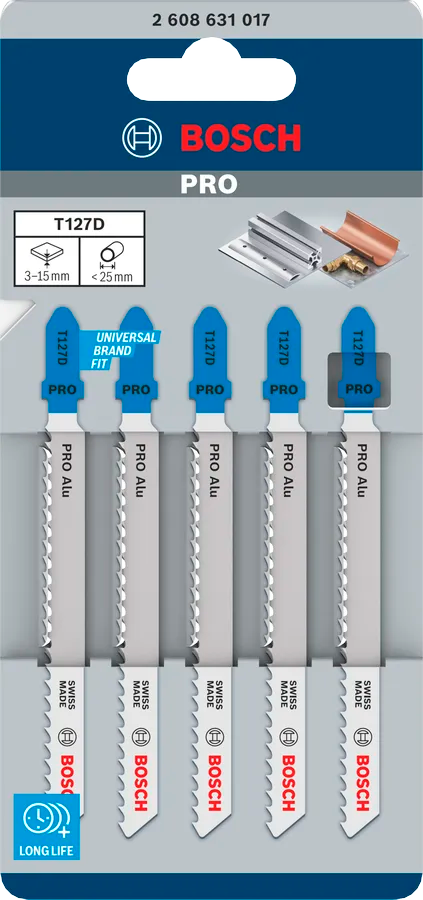 2 608 631 017

BOSCH

PRO

T127D

3–15 mm

< 25 mm

UNIVERSAL BRAND FIT

T127D PRO PRO Alu SWISS MADE BOSCH

T127D PRO PRO Alu SWISS MADE BOSCH

T127D PRO PRO Alu SWISS MADE BOSCH

T127D PRO PRO Alu SWISS MADE BOSCH

T127D PRO PRO Alu SWISS MADE BOSCH

LONG LIFE